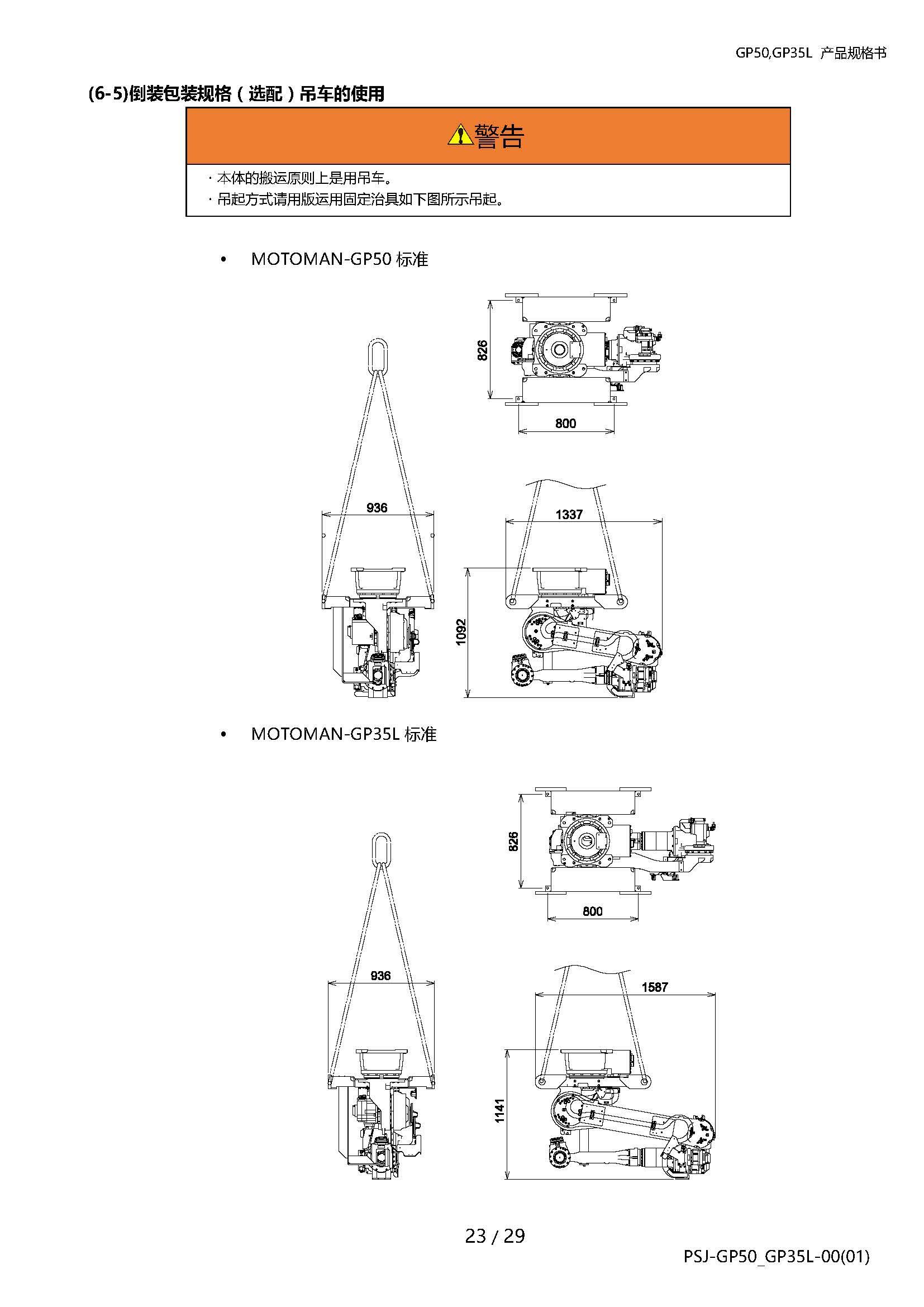 GP50,GP35L 产品规格书

(6-5)倒装包装规格（选配）吊车的使用

警告

· 本体的搬运原则上是用吊车。
· 吊起方式请用版运用固定治具如下图所示吊起。

• MOTOMAN-GP50 标准

826
800
936
1337
1092

• MOTOMAN-GP35L 标准

826
800
936
1587
1141

23 / 29

PSJ-GP50_GP35L-00(01)